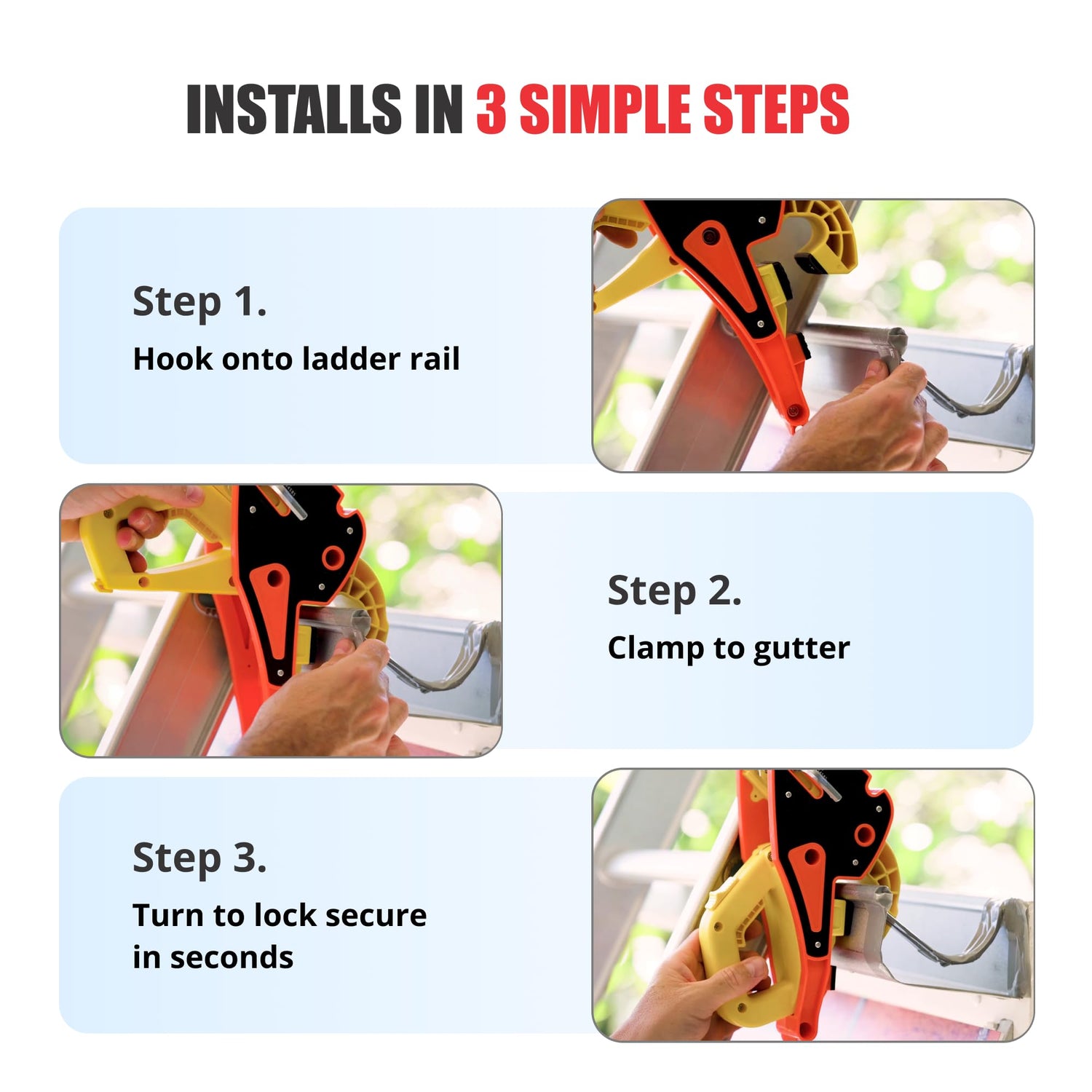 INSTALLS IN 3 SIMPLE STEPS

Step 1.
Hook onto ladder rail

Step 2.
Clamp to gutter

Step 3.
Turn to lock secure in seconds